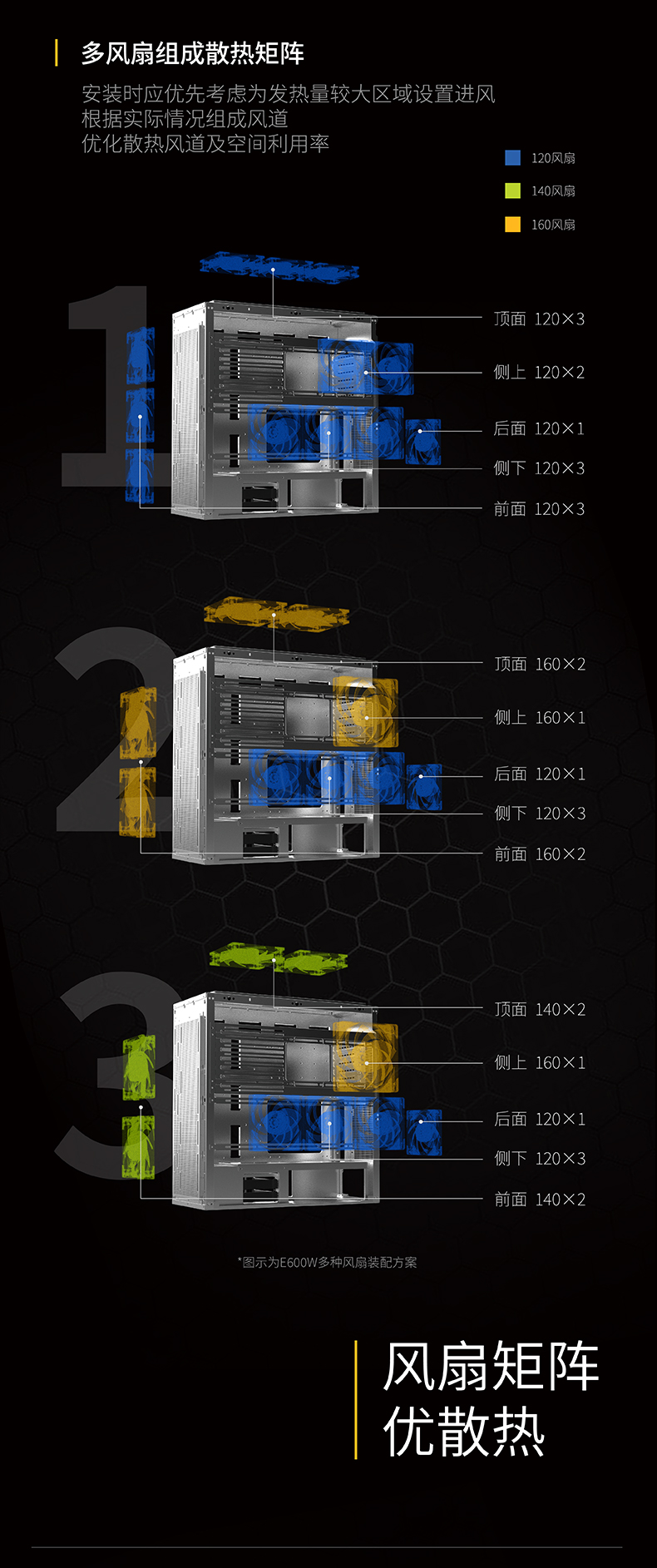 多风扇组成散热矩阵

安装时应优先考虑为发热量较大区域设置进风
根据实际情况组成风道
优化散热风道及空间利用率

120风扇
140风扇
160风扇

1

顶面 120×3
侧上 120×2
后面 120×1
侧下 120×3
前面 120×3

2

顶面 160×2
侧上 160×1
后面 120×1
侧下 120×3
前面 160×2

3

顶面 140×2
侧上 160×1
后面 120×1
侧下 120×3
前面 140×2

*图示为E600W多种风扇装配方案

风扇矩阵
优散热