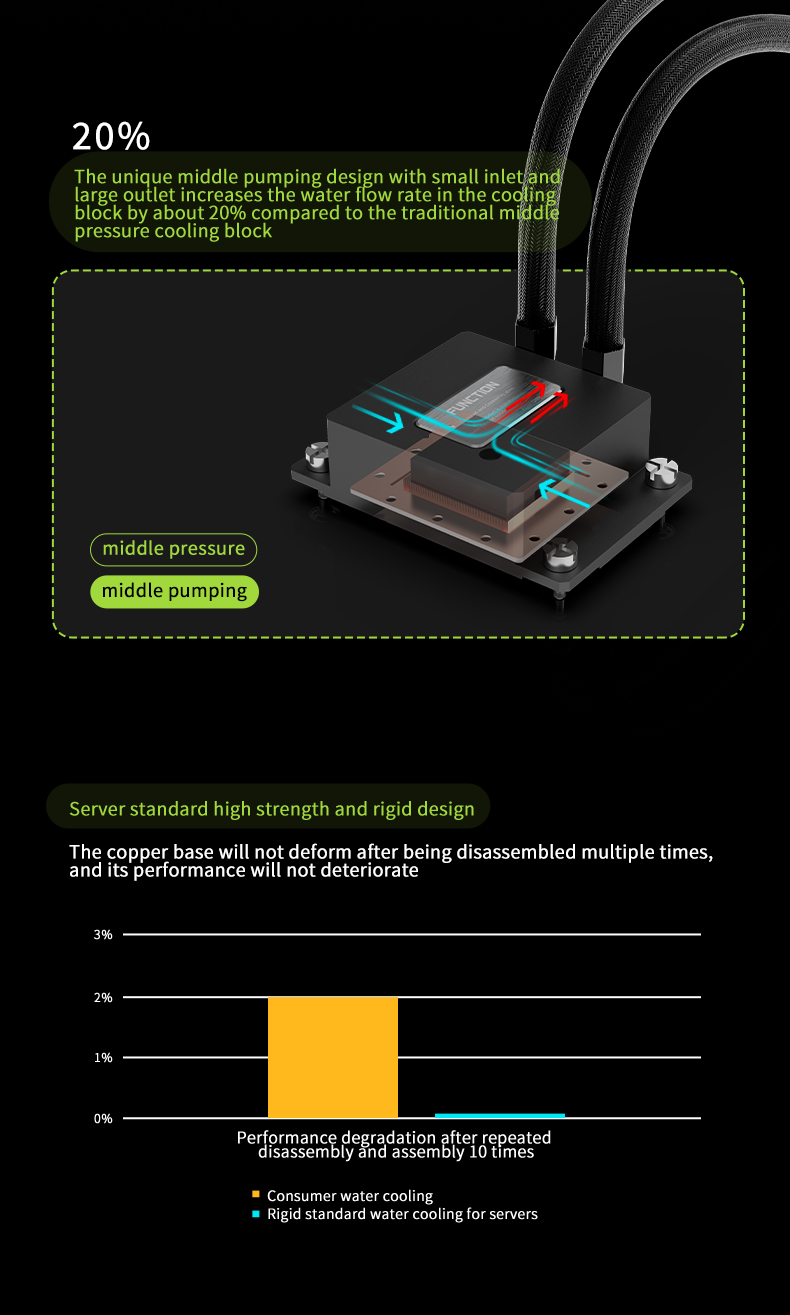 20%

The unique middle pumping design with small inlet and large outlet increases the water flow rate in the cooling block by about 20% compared to the traditional middle pressure cooling block

FUNCTION

middle pressure

middle pumping

Server standard high strength and rigid design

The copper base will not deform after being disassembled multiple times, and its performance will not deteriorate

3%

2%

1%

0%

Performance degradation after repeated disassembly and assembly 10 times

Consumer water cooling

Rigid standard water cooling for servers