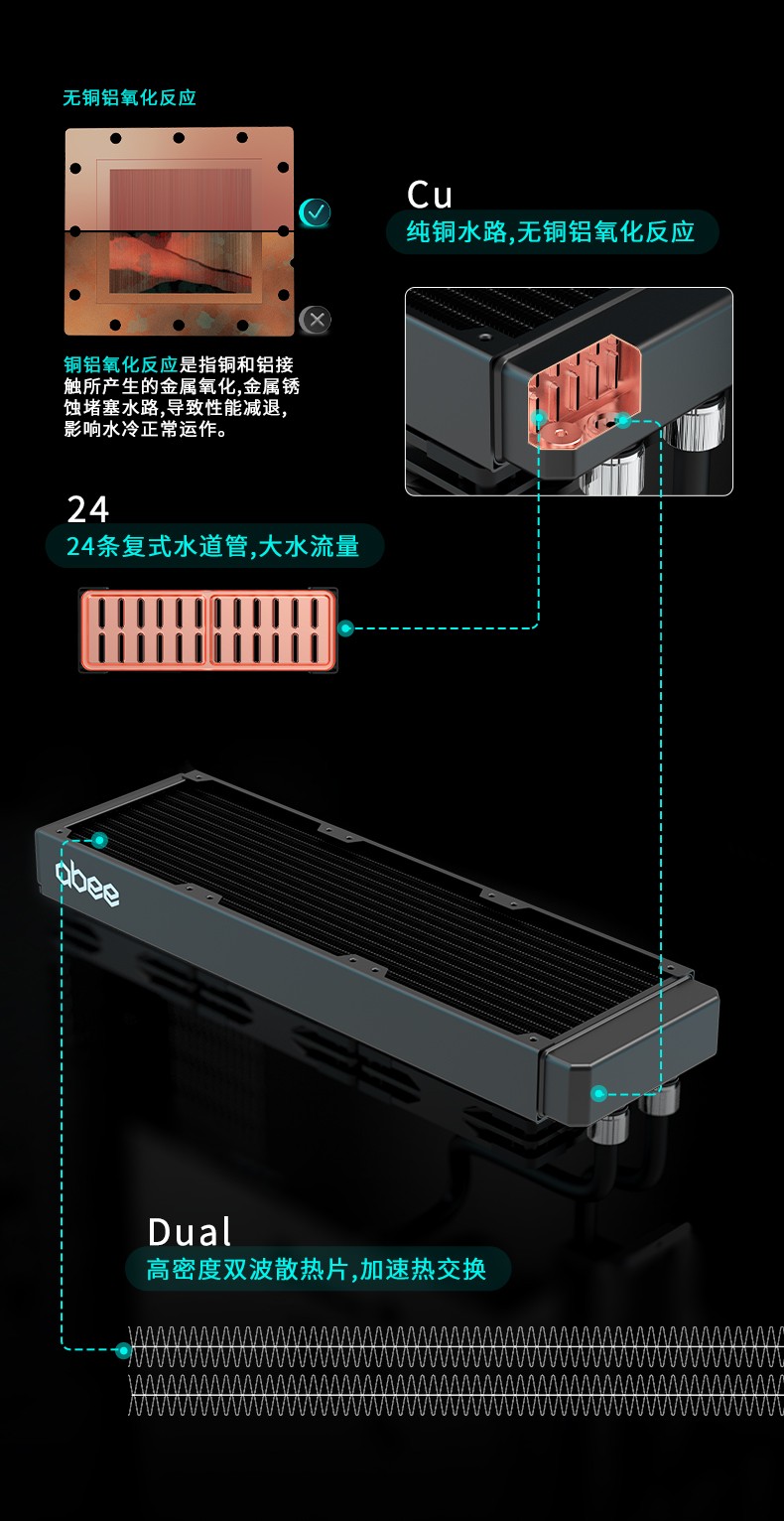 无铜铝氧化反应

铜铝氧化反应是指铜和铝接触所产生的金属氧化,金属锈蚀堵塞水路,导致性能减退,影响水冷正常运作。

Cu
纯铜水路,无铜铝氧化反应

24
24条复式水道管,大水流量

abee

Dual
高密度双波散热片,加速热交换